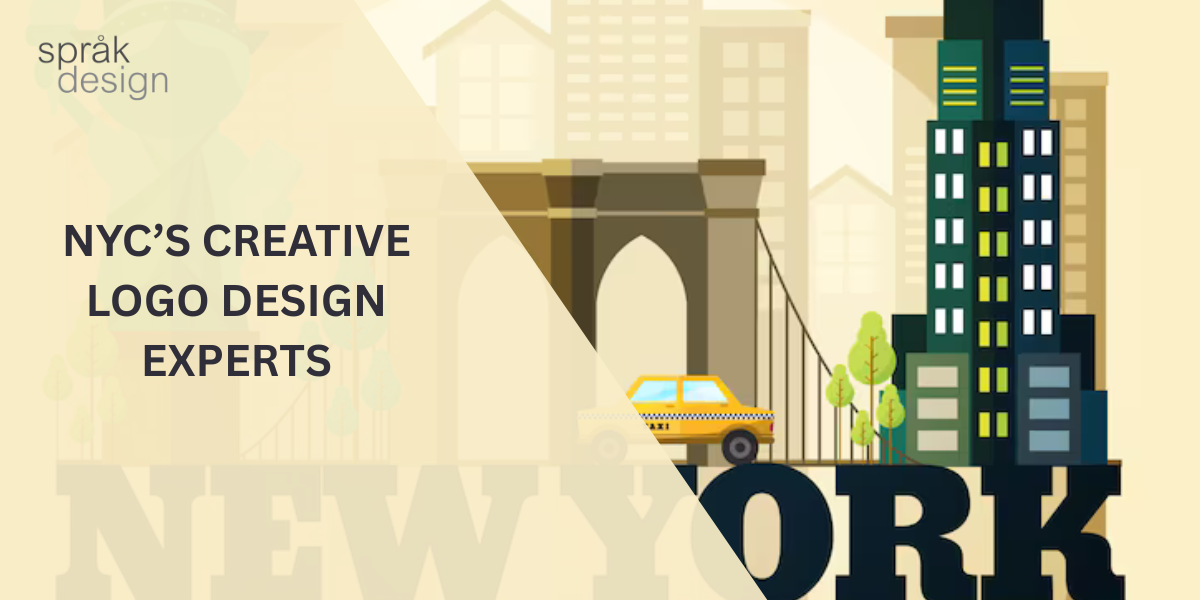 språk design

NYC'S CREATIVE LOGO DESIGN EXPERTS

TAXI

NEW YORK